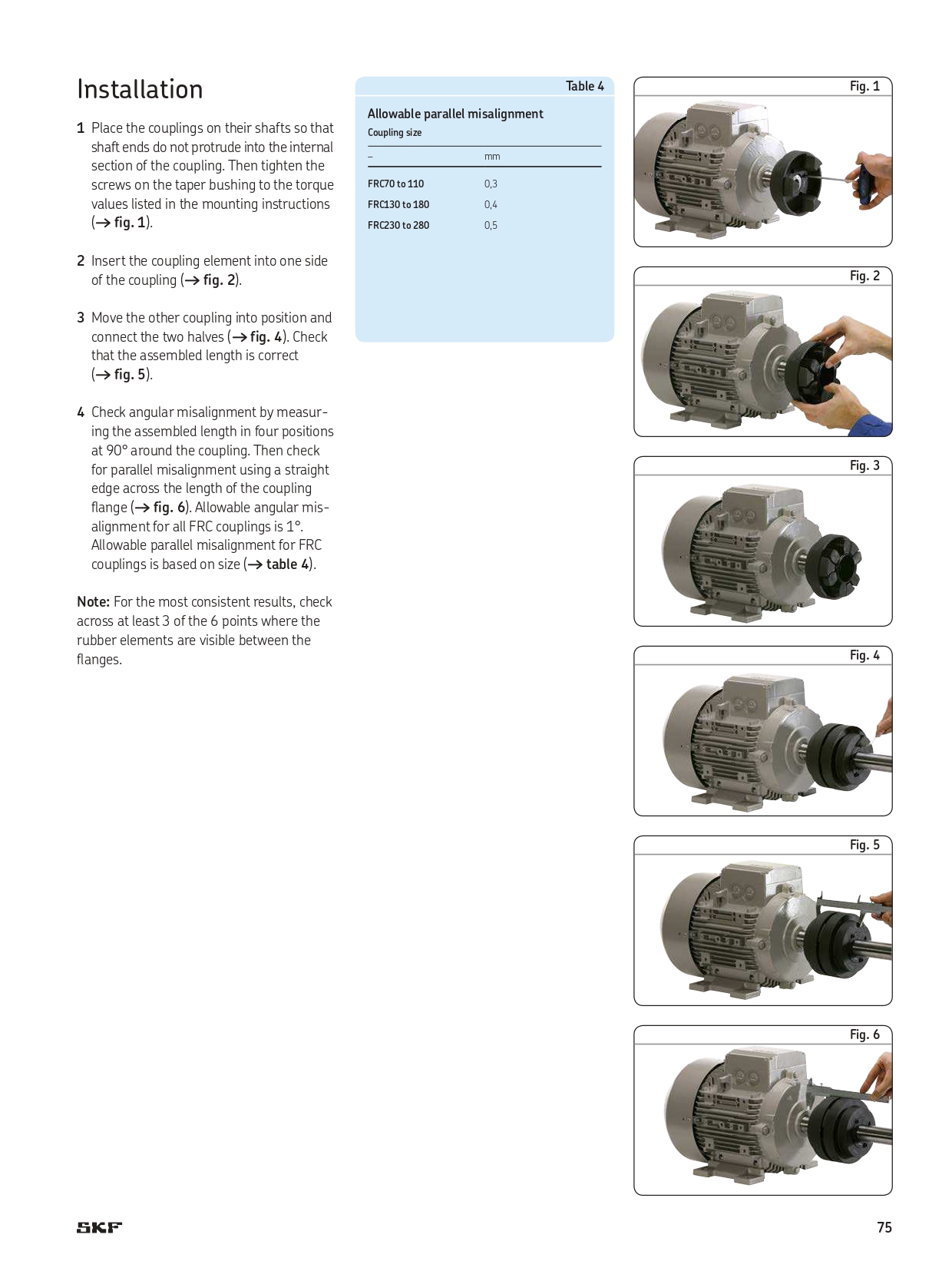 Installation

1 Place the couplings on their shafts so that shaft ends do not protrude into the internal section of the coupling. Then tighten the screws on the taper bushing to the torque values listed in the mounting instructions (→ fig. 1).

2 Insert the coupling element into one side of the coupling (→ fig. 2).

3 Move the other coupling into position and connect the two halves (→ fig. 4). Check that the assembled length is correct (→ fig. 5).

4 Check angular misalignment by measuring the assembled length in four positions at 90° around the coupling. Then check for parallel misalignment using a straight edge across the length of the coupling flange (→ fig. 6). Allowable angular misalignment for all FRC couplings is 1°. Allowable parallel misalignment for FRC couplings is based on size (→ table 4).

Note: For the most consistent results, check across at least 3 of the 6 points where the rubber elements are visible between the flanges.

Table 4

Allowable parallel misalignment

| Coupling size | |
|---|---|
| – | mm |
| FRC70 to 110 | 0,3 |
| FRC130 to 180 | 0,4 |
| FRC230 to 280 | 0,5 |

Fig. 1

Fig. 2

Fig. 3

Fig. 4

Fig. 5

Fig. 6

SKF

75